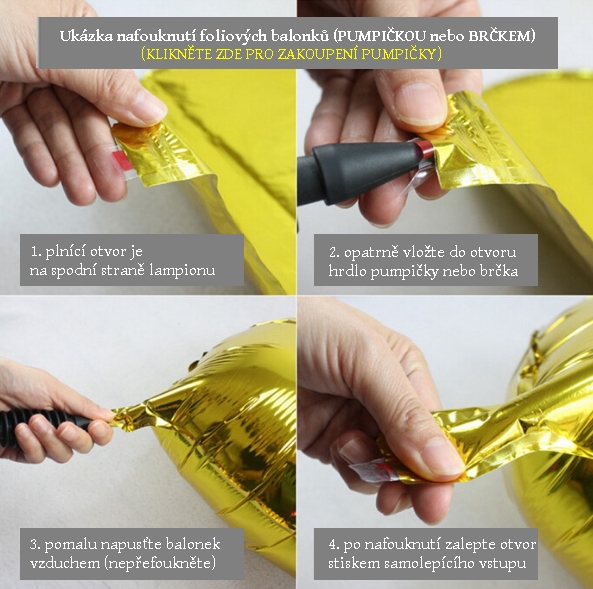 Ukázka nafouknutí foliových balonků (PUMPIČKOU nebo BRČKEM)
(KLIKNĚTE ZDE PRO ZAKOUPENÍ PUMPIČKY)

1. plnící otvor je na spodní straně lampionu

2. opatrně vložte do otvoru hrdlo pumpičky nebo brčka

3. pomalu napusťte balonek vzduchem (nepřefoukněte)

4. po nafouknutí zalepte otvor stiskem samolepícího vstupu